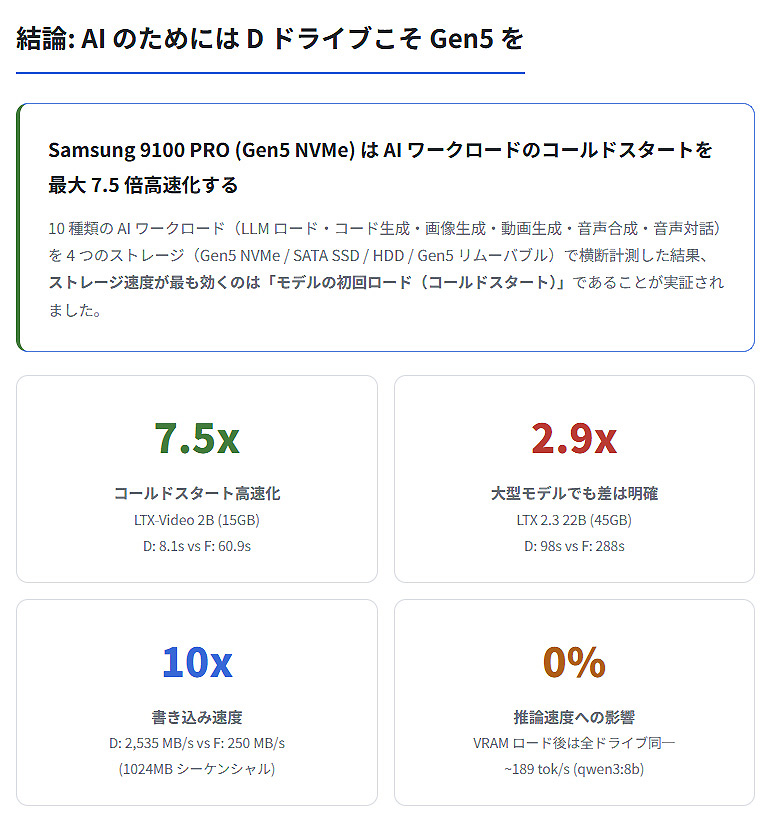 結論: AI のためには D ドライブこそ Gen5 を

Samsung 9100 PRO (Gen5 NVMe) は AI ワークロードのコールドスタートを最大 7.5 倍高速化する

10 種類の AI ワークロード（LLM ロード・コード生成・画像生成・動画生成・音声合成・音声対話）を 4 つのストレージ（Gen5 NVMe / SATA SSD / HDD / Gen5 リムーバブル）で横断計測した結果、ストレージ速度が最も効くのは「モデルの初回ロード（コールドスタート）」であることが実証されました。

7.5x

コールドスタート高速化

LTX-Video 2B (15GB)

D: 8.1s vs F: 60.9s

2.9x

大型モデルでも差は明確

LTX 2.3 22B (45GB)

D: 98s vs F: 288s

10x

書き込み速度

D: 2,535 MB/s vs F: 250 MB/s

(1024MB シーケンシャル)

0%

推論速度への影響

VRAM ロード後は全ドライブ同一

~189 tok/s (qwen3:8b)