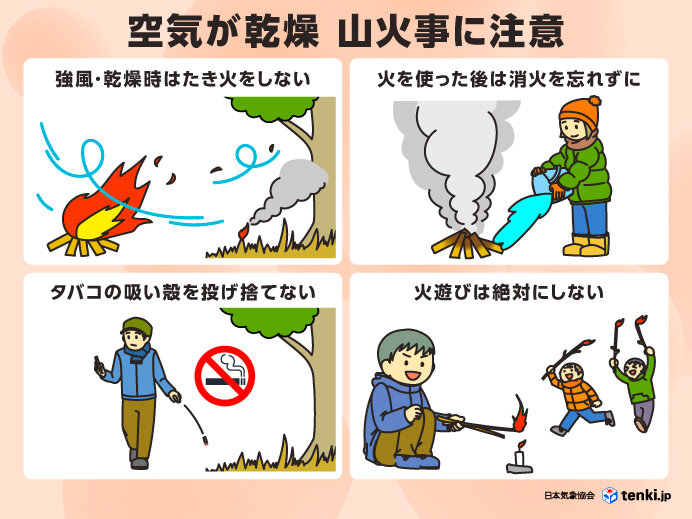 空気が乾燥　山火事に注意

強風・乾燥時はたき火をしない

火を使った後は消火を忘れずに

タバコの吸い殻を投げ捨てない

火遊びは絶対にしない

日本気象協会 tenki.jp