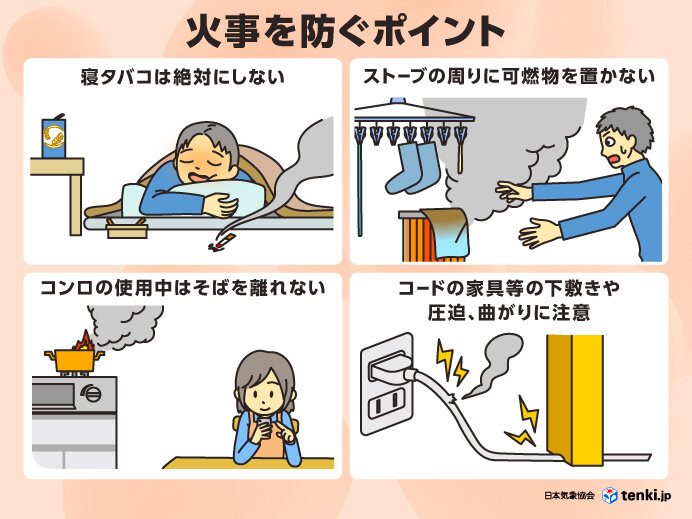 火事を防ぐポイント

寝タバコは絶対にしない

ストーブの周りに可燃物を置かない

コンロの使用中はそばを離れない

コードの家具等の下敷きや圧迫、曲がりに注意

日本気象協会 tenki.jp