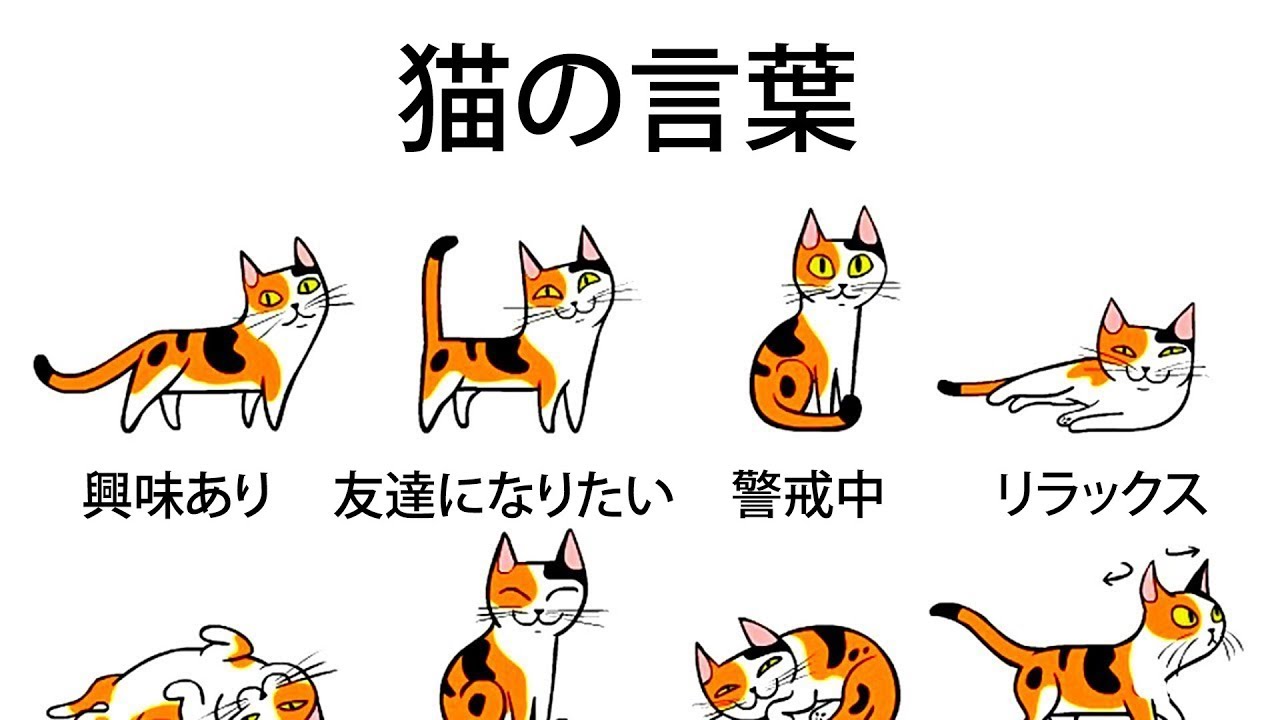 猫の言葉

興味あり

友達になりたい

警戒中

リラックス